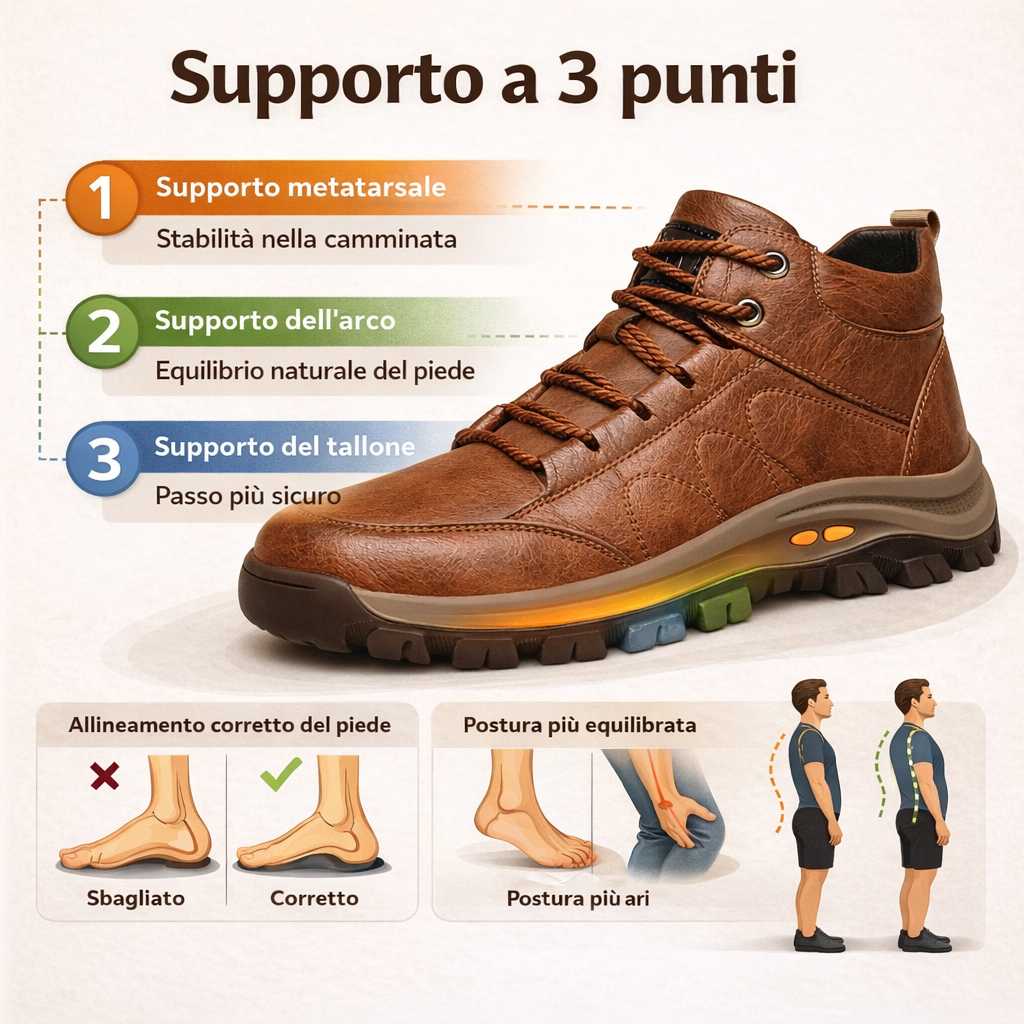 Supporto a 3 punti

1 Supporto metatarsale
Stabilità nella camminata

2 Supporto dell'arco
Equilibrio naturale del piede

3 Supporto del tallone
Passo più sicuro

Allineamento corretto del piede

Sbagliato

Corretto

Postura più equilibrata

Postura più ari